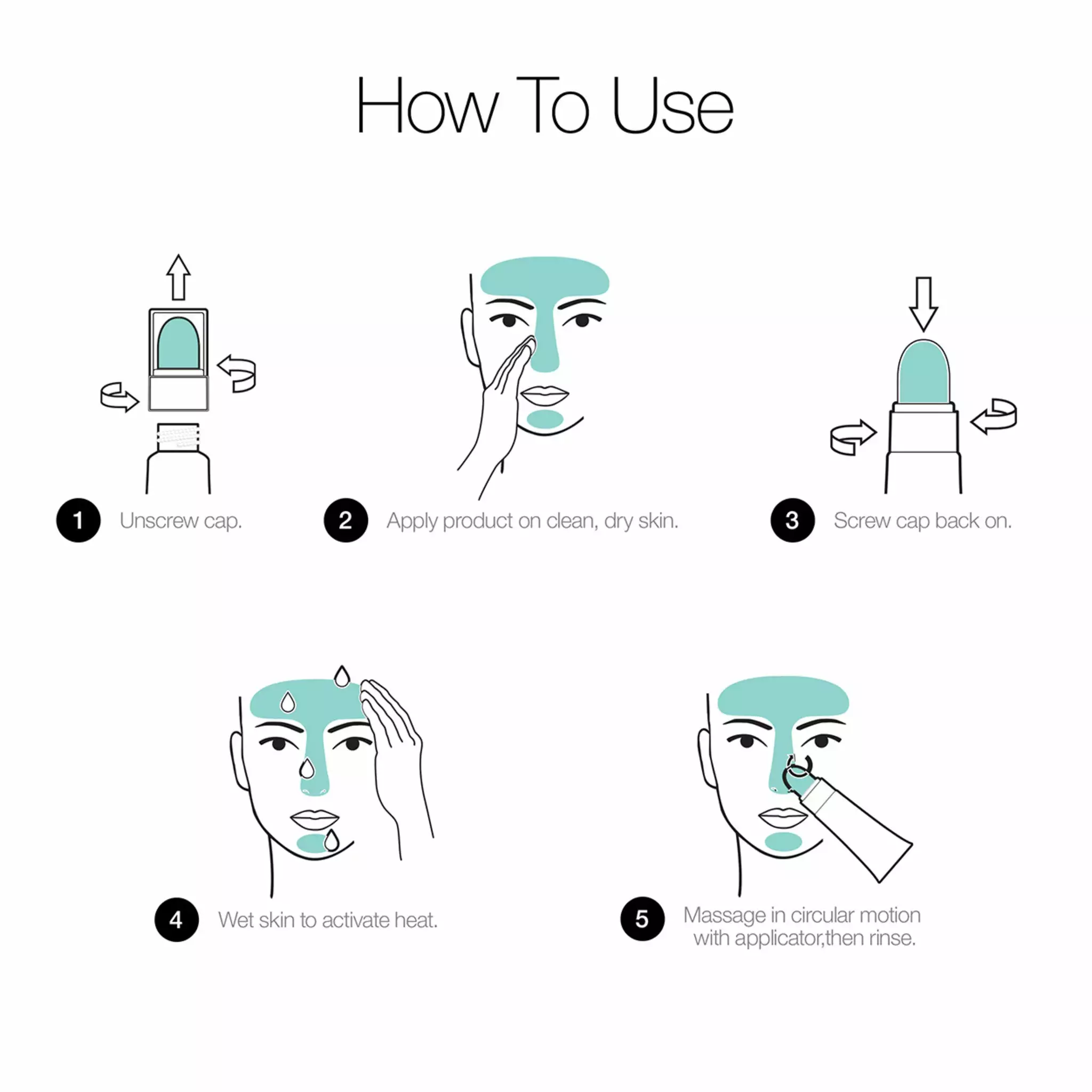 How To Use

1 Unscrew cap.

2 Apply product on clean, dry skin.

3 Screw cap back on.

4 Wet skin to activate heat.

5 Massage in circular motion with applicator,then rinse.